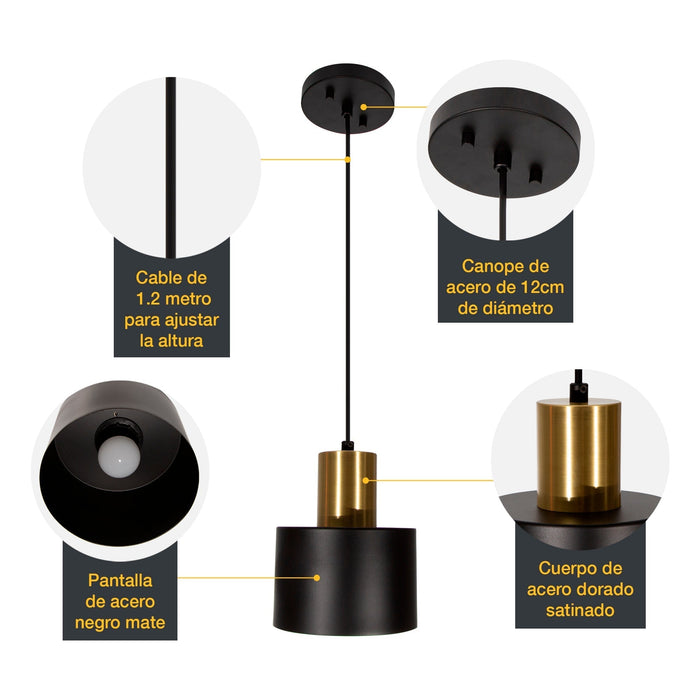 Cable de 1.2 metro para ajustar la altura

Canope de acero de 12cm de diámetro

Pantalla de acero negro mate

Cuerpo de acero dorado satinado