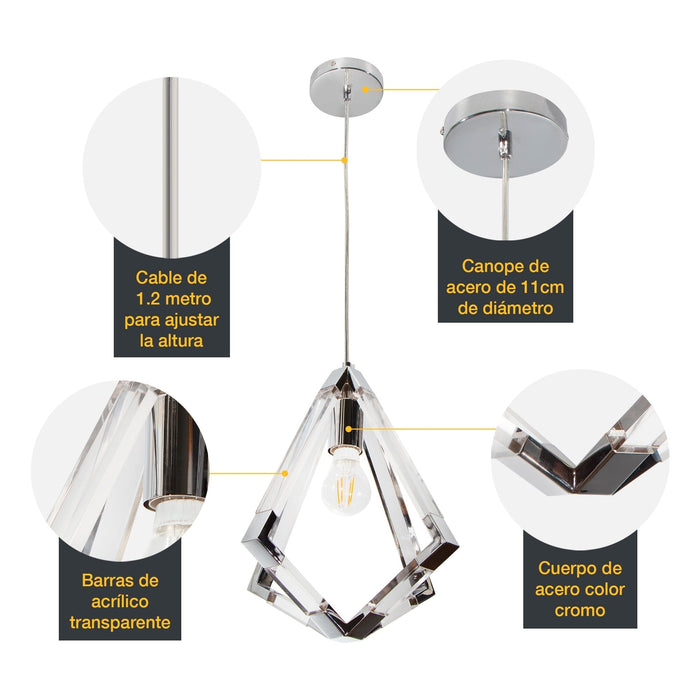 Cable de 1.2 metro para ajustar la altura

Canope de acero de 11cm de diámetro

Barras de acrílico transparente

Cuerpo de acero color cromo