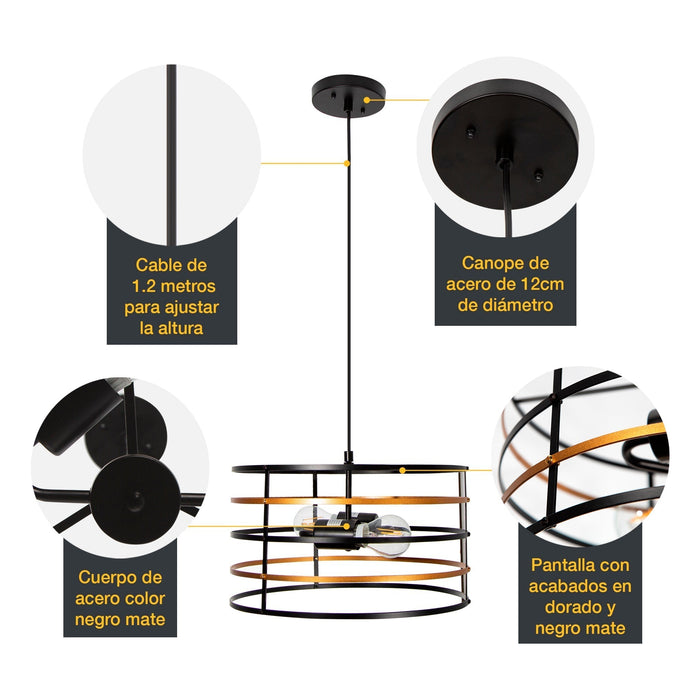 Cable de 1.2 metros para ajustar la altura

Canope de acero de 12cm de diámetro

Cuerpo de acero color negro mate

Pantalla con acabados en dorado y negro mate