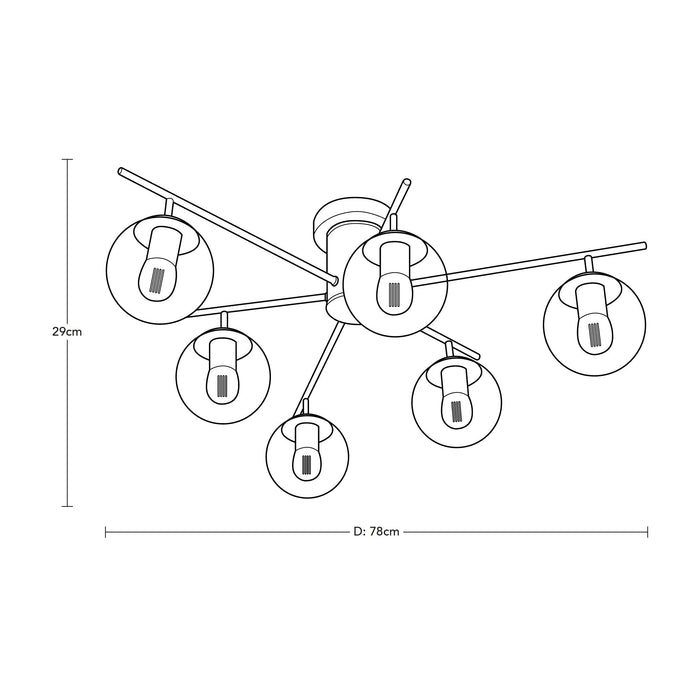 29cm

D: 78cm