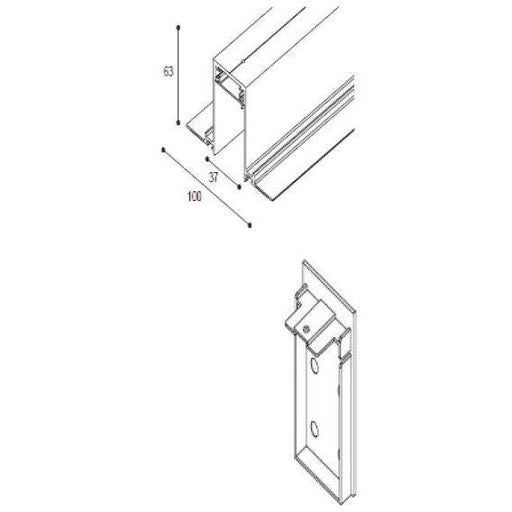 63

37

100