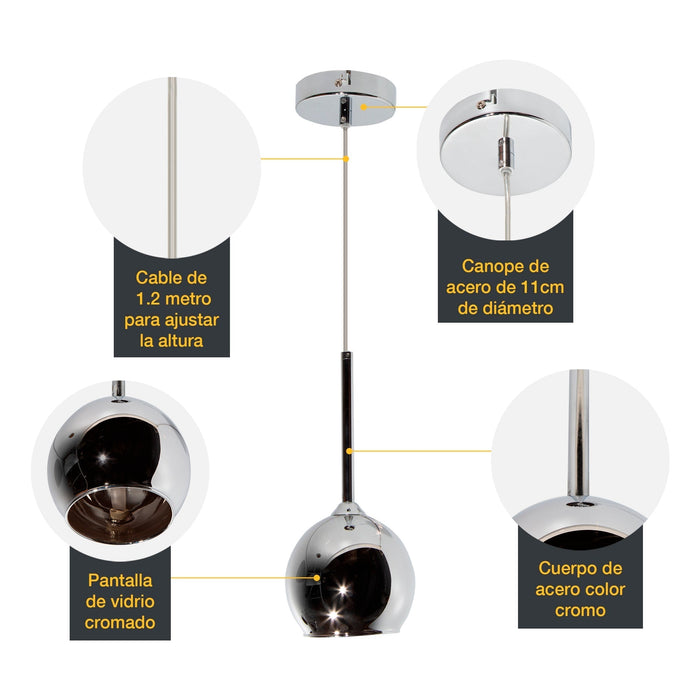 Cable de 1.2 metro para ajustar la altura

Canope de acero de 11cm de diámetro

Pantalla de vidrio cromado

Cuerpo de acero color cromo