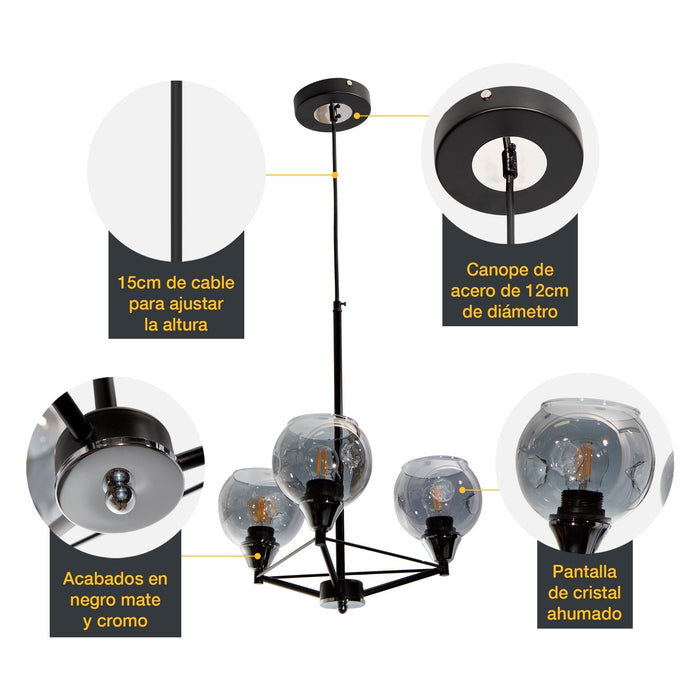 15cm de cable para ajustar la altura

Canope de acero de 12cm de diámetro

Acabados en negro mate y cromo

Pantalla de cristal ahumado